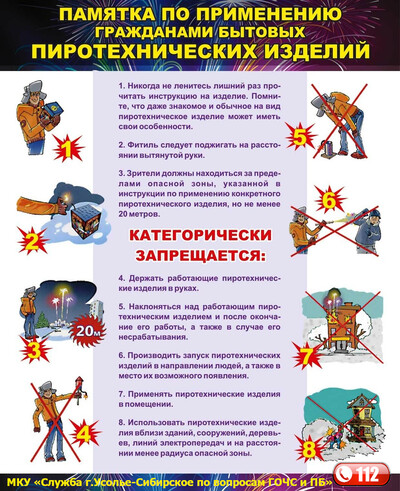 ПАМЯТКА ПО ПРИМЕНЕНИЮ ГРАЖДАНАМИ БЫТОВЫХ ПИРОТЕХНИЧЕСКИХ ИЗДЕЛИЙ

1. Никогда не ленитесь лишний раз прочитать инструкцию на изделие. Помните, что даже знакомое и обычное на вид пиротехническое изделие может иметь свои особенности.

2. Фитиль следует поджигать на расстоянии вытянутой руки.

3. Зрители должны находиться за пределами опасной зоны, указанной в инструкции по применению конкретного пиротехнического изделия, но не менее 20 метров.

КАТЕГОРИЧЕСКИ ЗАПРЕЩАЕТСЯ:

4. Держать работающие пиротехнические изделия в руках.

5. Наклоняться над работающим пиротехническим изделием и после окончание его работы, а также в случае его несрабатывания.

6. Производить запуск пиротехнических изделий в направлении людей, а также в место их возможного появления.

7. Применять пиротехнические изделия в помещении.

8. Использовать пиротехнические изделия вблизи зданий, сооружений, деревьев, линий электропередач и на расстоянии менее радиуса опасной зоны.

1
2
3
20м
4
5
6
7
8

МКУ «Служба г.Усолье-Сибирское по вопросам ГОЧС и ПБ»
112